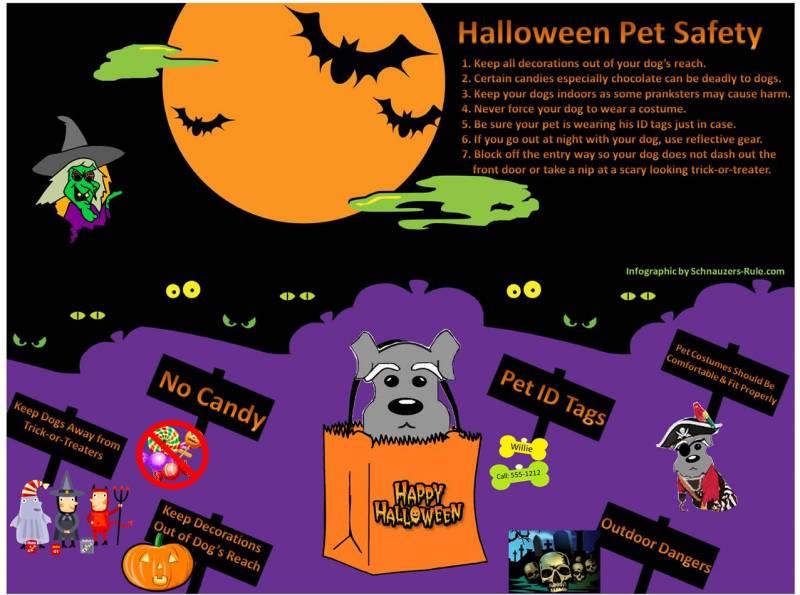 Halloween Pet Safety

1. Keep all decorations out of your dog's reach.
2. Certain candies especially chocolate can be deadly to dogs.
3. Keep your dogs indoors as some pranksters may cause harm.
4. Never force your dog to wear a costume.
5. Be sure your pet is wearing his ID tags just in case.
6. If you go out at night with your dog, use reflective gear.
7. Block off the entry way so your dog does not dash out the front door or take a nip at a scary looking trick-or-treater.

Infographic by Schnauzers-Rule.com

Keep Dogs Away from Trick-or-Treaters

No Candy

Keep Decorations Out of Dog's Reach

HAPPY HALLOWEEN

Pet ID Tags

Willie

Call: 555-1212

Pet Costumes Should Be Comfortable & Fit Properly

Outdoor Dangers